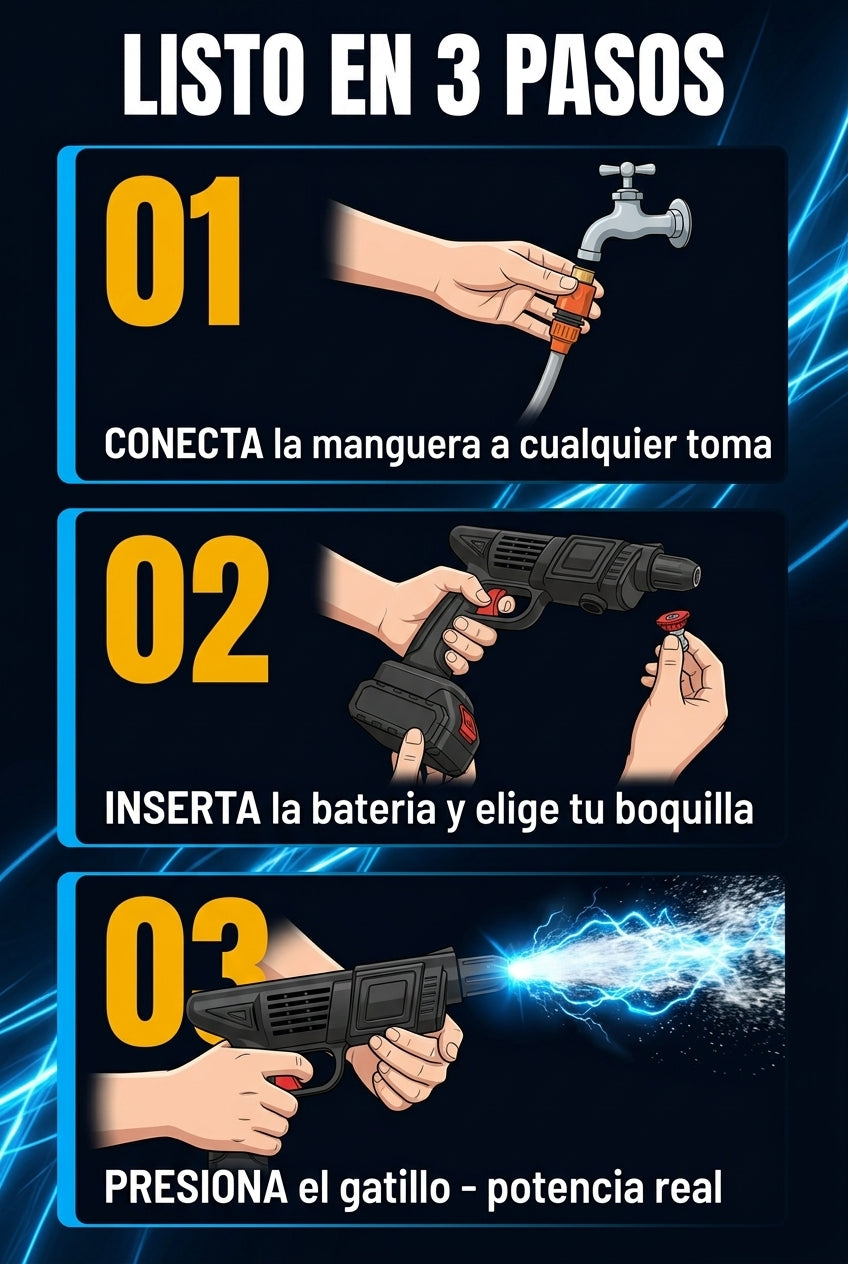 LISTO EN 3 PASOS

01

CONECTA la manguera a cualquier toma

02

INSERTA la bateria y elige tu boquilla

03

PRESIONA el gatillo - potencia real